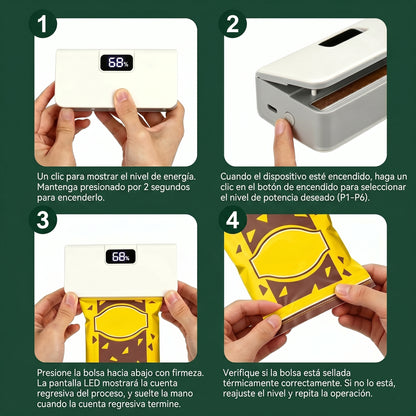 1

68%

Un clic para mostrar el nivel de energía. Mantenga presionado por 2 segundos para encenderlo.

2

Cuando el dispositivo esté encendido, haga un clic en el botón de encendido para seleccionar el nivel de potencia deseado (P1-P6).

3

68%

Presione la bolsa hacia abajo con firmeza. La pantalla LED mostrará la cuenta regresiva del proceso, y suelte la mano cuando la cuenta regresiva termine.

4

Verifique si la bolsa está sellada térmicamente correctamente. Si no lo está, reajuste el nivel y repita la operación.